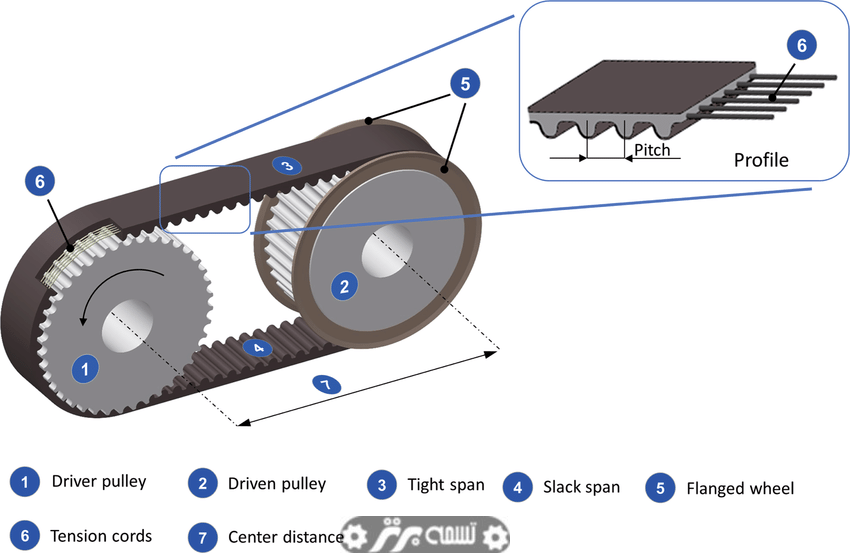 6

Pitch

Profile

5

3

6

2

4

1

7

1 Driver pulley
2 Driven pulley
3 Tight span
4 Slack span
5 Flanged wheel
6 Tension cords
7 Center distance

تسمه برتر